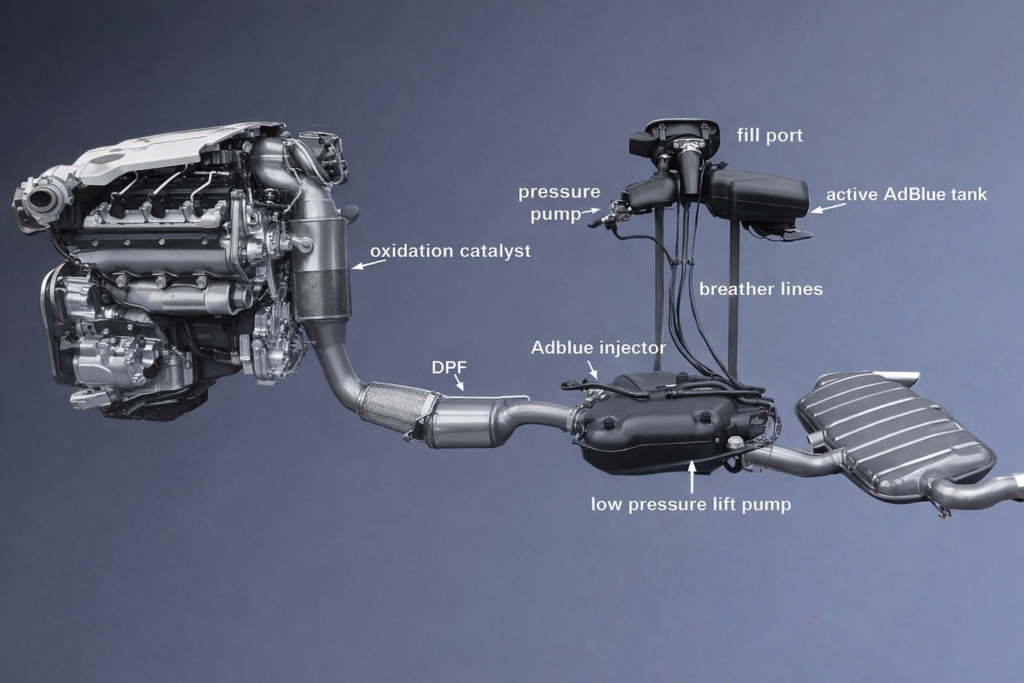 fill port

pressure pump

active AdBlue tank

oxidation catalyst

breather lines

Adblue injector

DPF

low pressure lift pump